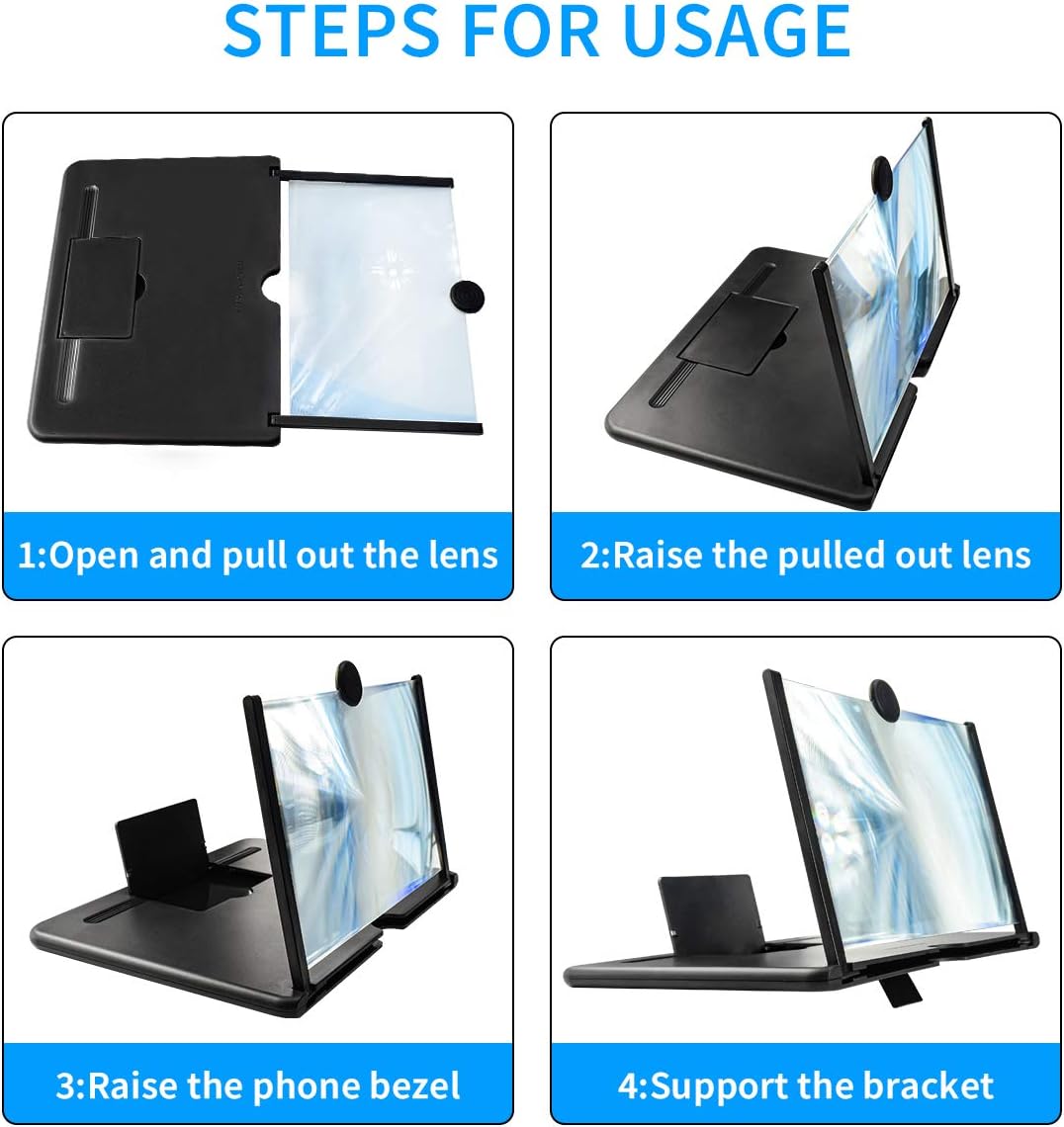 STEPS FOR USAGE

1:Open and pull out the lens

2:Raise the pulled out lens

3:Raise the phone bezel

4:Support the bracket