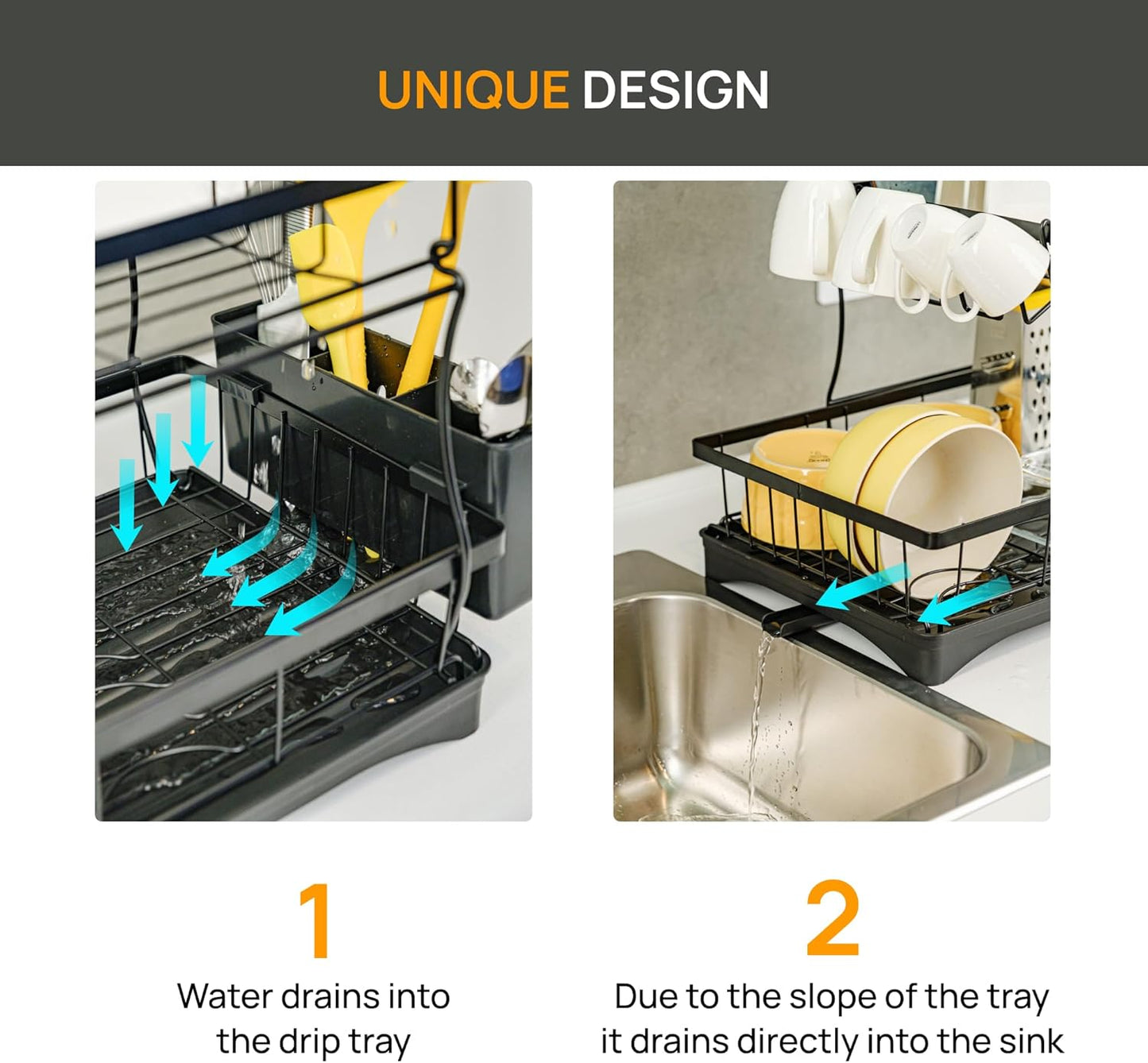 UNIQUE DESIGN

1

Water drains into the drip tray

2

Due to the slope of the tray it drains directly into the sink