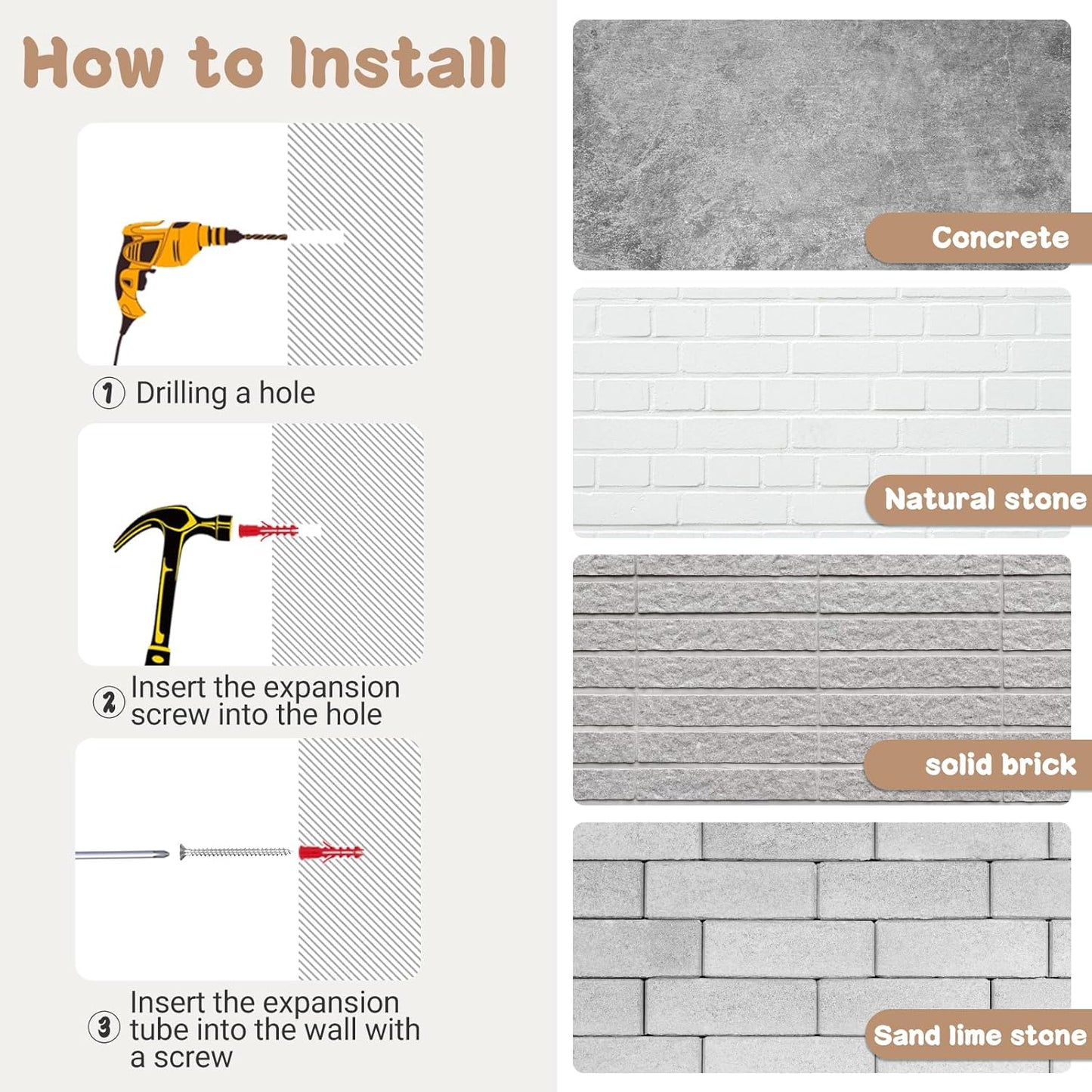 How to Install

① Drilling a hole

② Insert the expansion screw into the hole

③ Insert the expansion tube into the wall with a screw

Concrete

Natural stone

solid brick

Sand lime stone