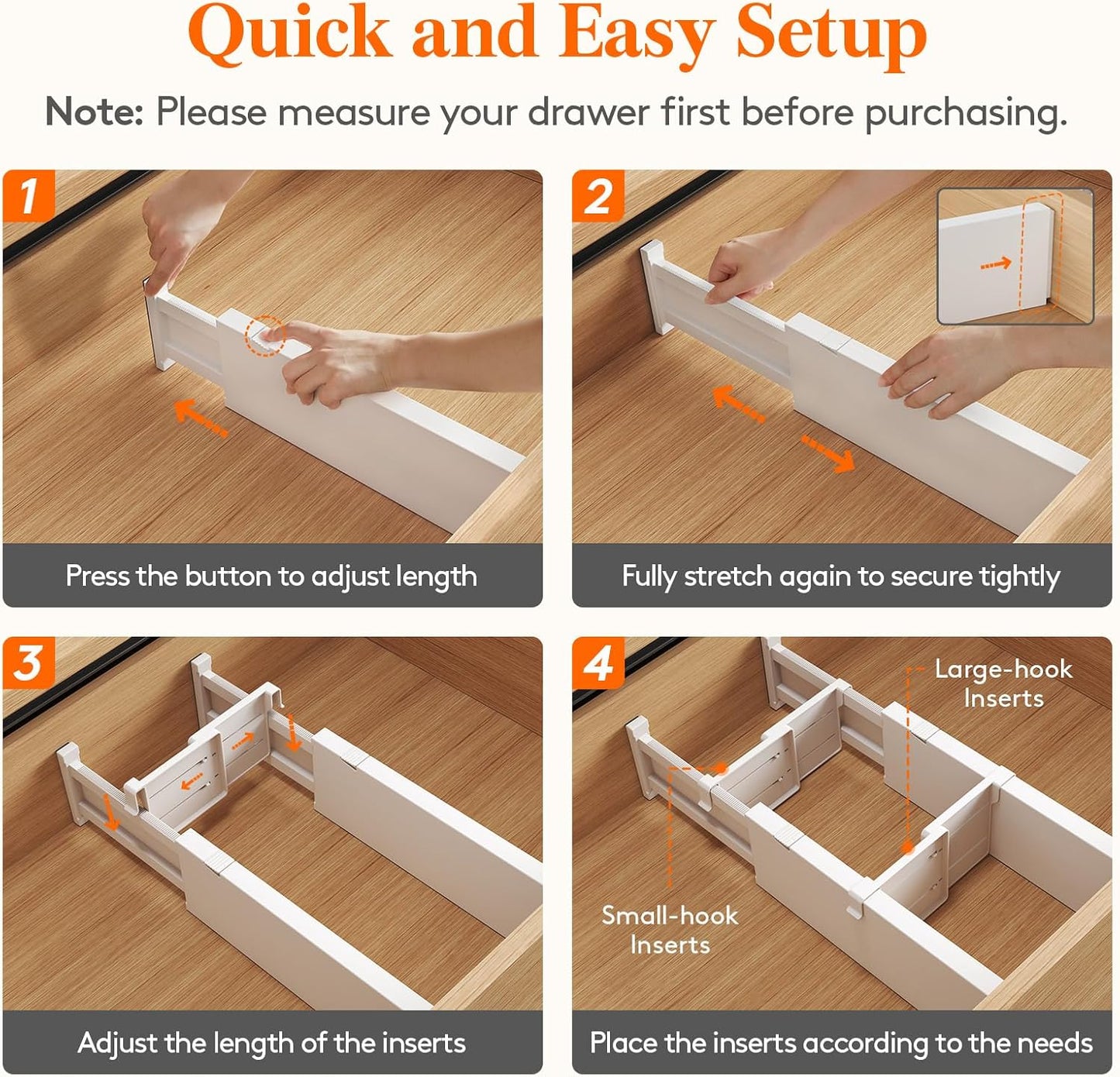 Quick and Easy Setup

Note: Please measure your drawer first before purchasing.

1

Press the button to adjust length

2

Fully stretch again to secure tightly

3

Adjust the length of the inserts

4

Large-hook Inserts

Small-hook Inserts

Place the inserts according to the needs