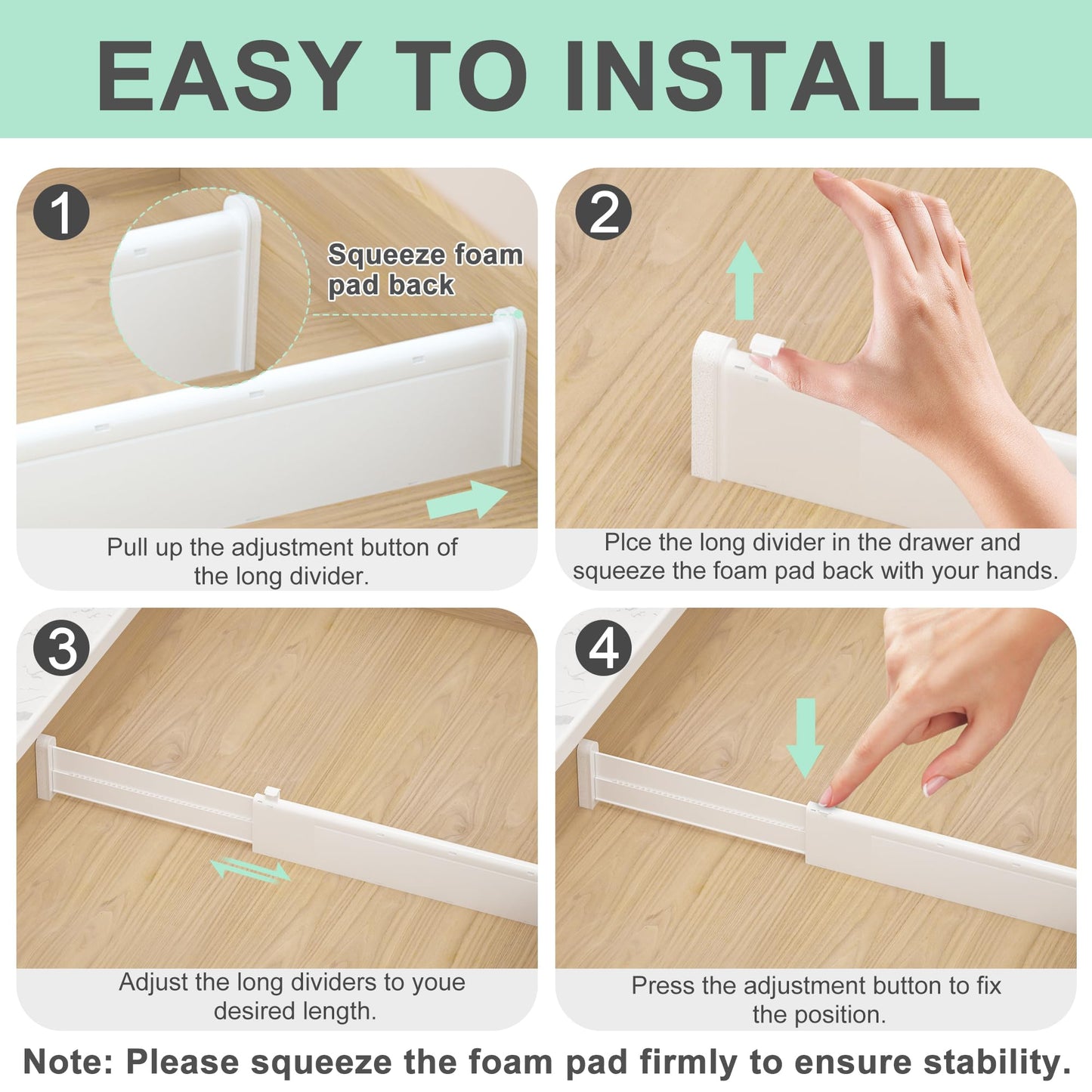 EASY TO INSTALL

1

Squeeze foam pad back

Pull up the adjustment button of the long divider.

2

Plce the long divider in the drawer and squeeze the foam pad back with your hands.

3

Adjust the long dividers to youe desired length.

4

Press the adjustment button to fix the position.

Note: Please squeeze the foam pad firmly to ensure stability.