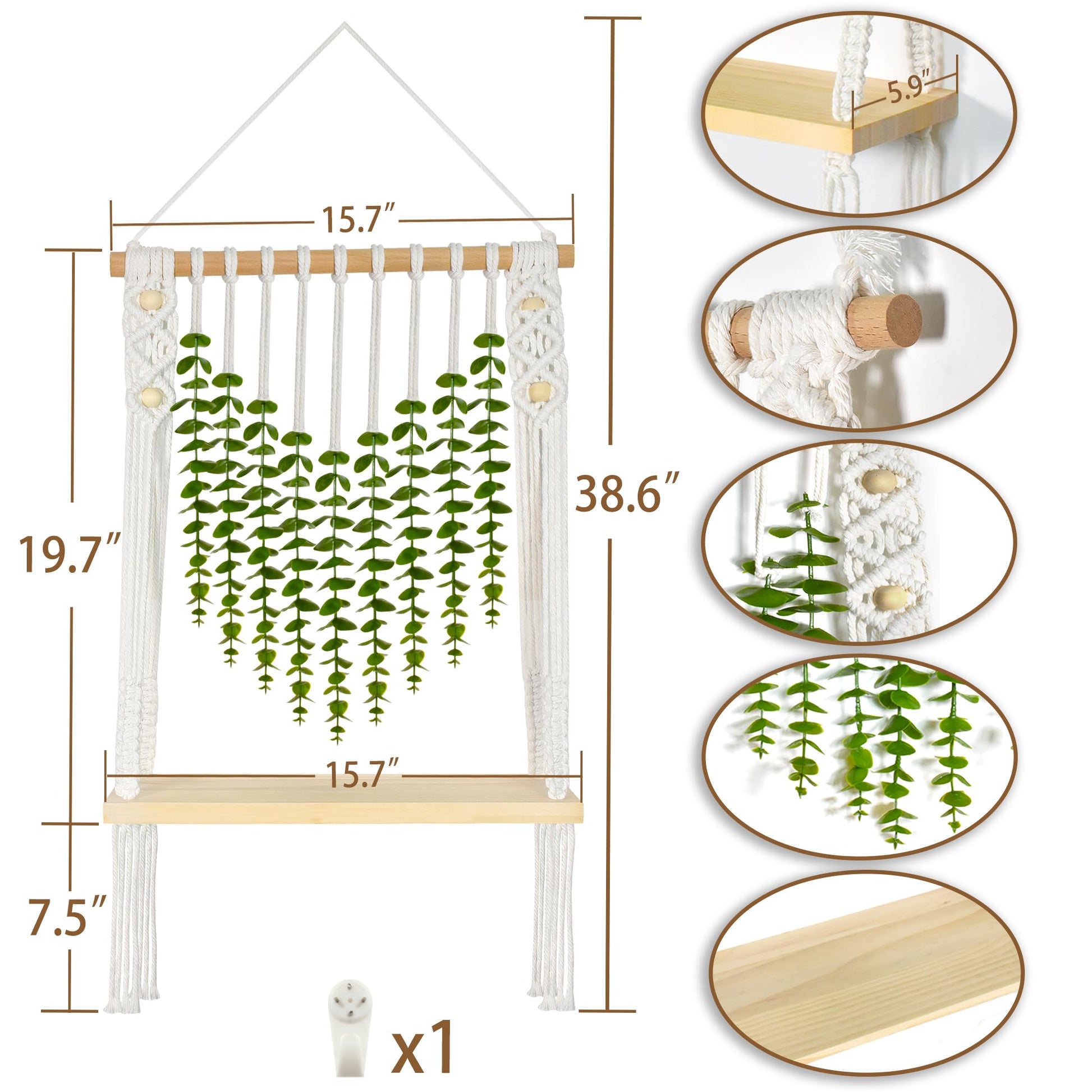 15.7″

19.7″

38.6″

15.7″

7.5″

x1

5.9″