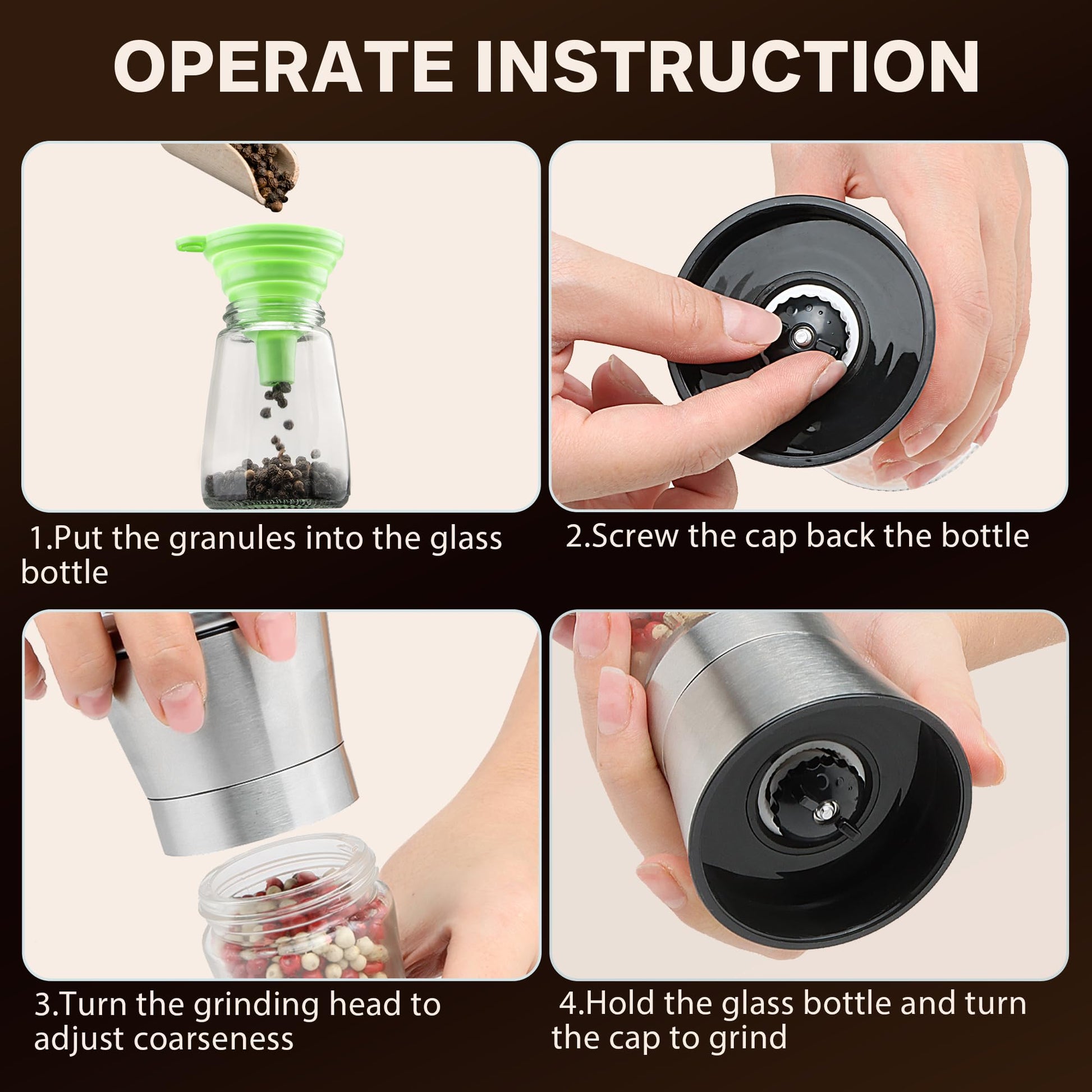 OPERATE INSTRUCTION

1.Put the granules into the glass bottle

2.Screw the cap back the bottle

3.Turn the grinding head to adjust coarseness

4.Hold the glass bottle and turn the cap to grind