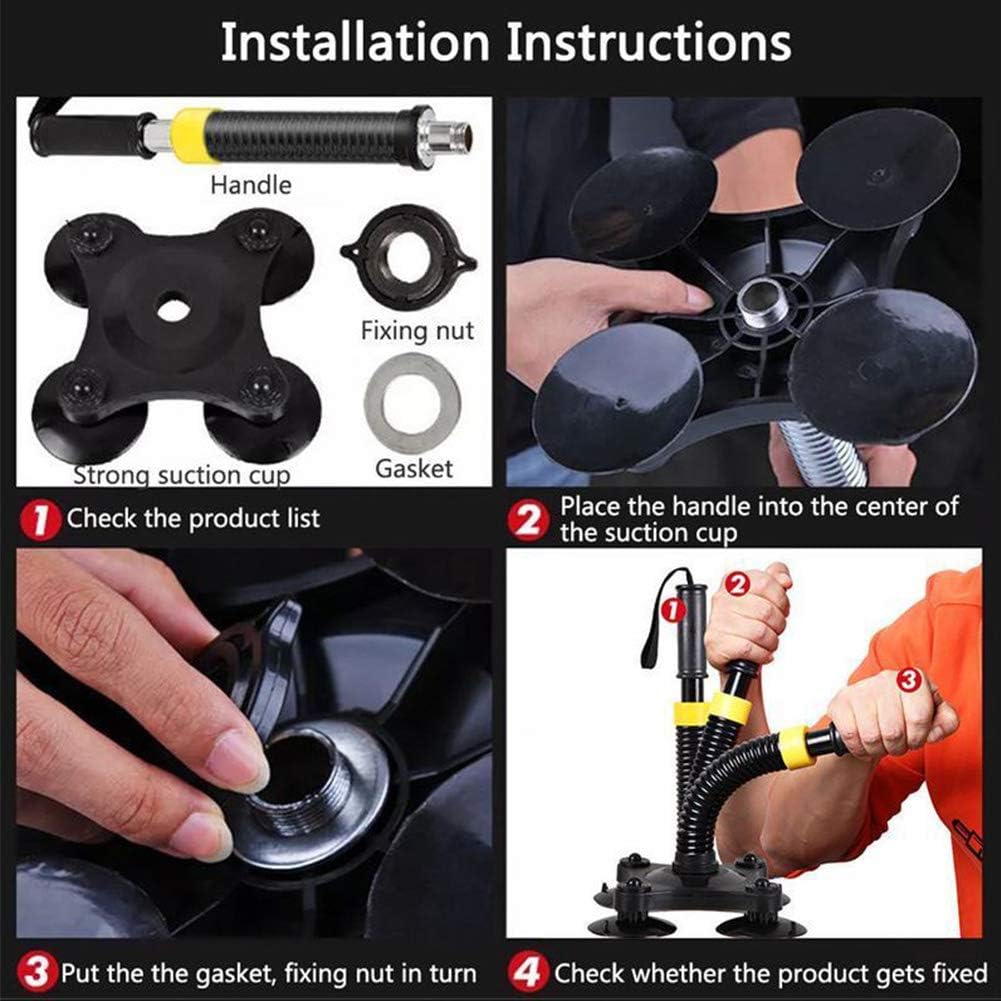 Installation Instructions

Handle

Fixing nut

Gasket

Strong suction cup

1 Check the product list

2 Place the handle into the center of the suction cup

1

2

3

3 Put the the gasket, fixing nut in turn

4 Check whether the product gets fixed