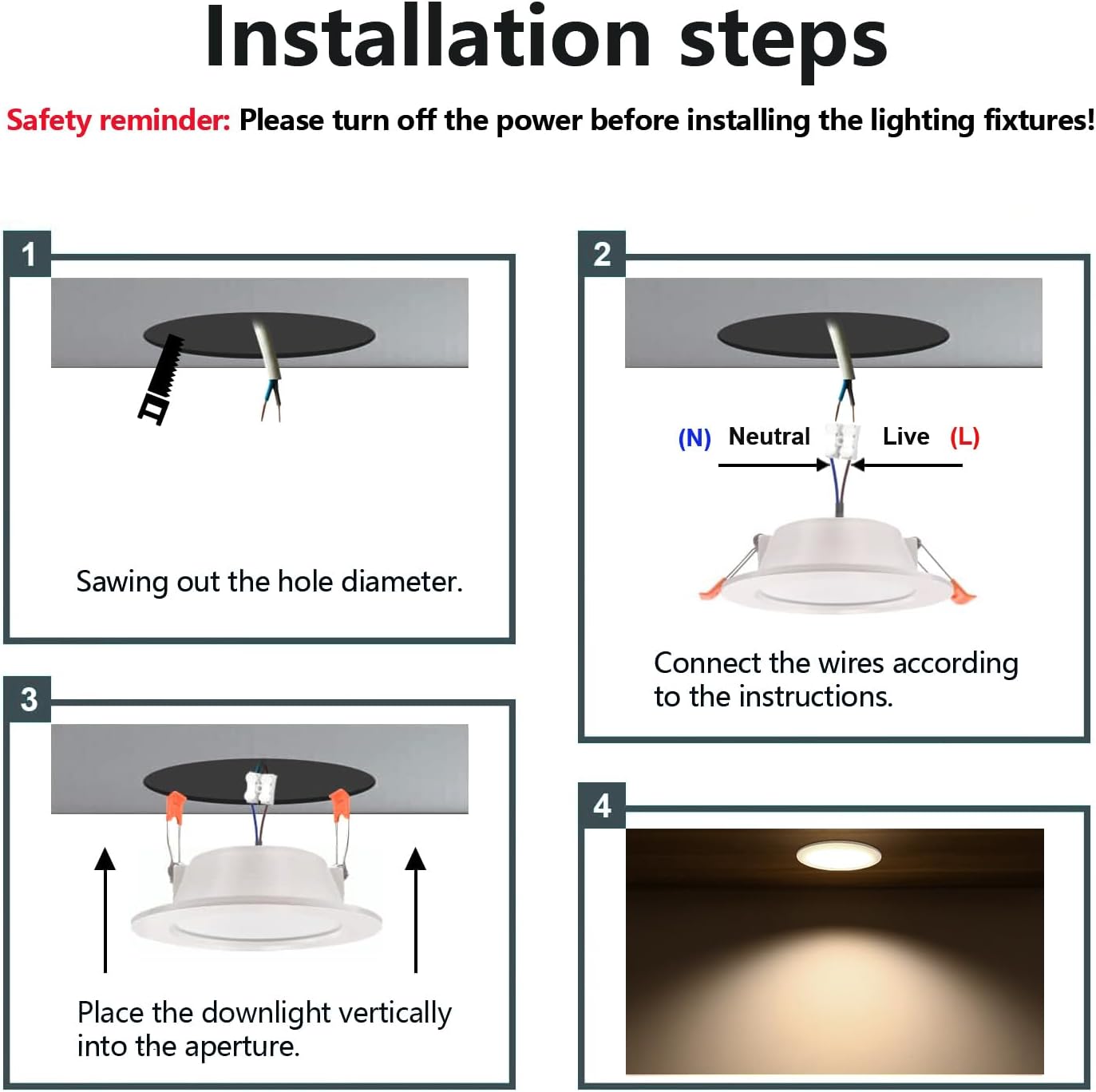 Installation steps

Safety reminder: Please turn off the power before installing the lighting fixtures!

1

Sawing out the hole diameter.

2

(N) Neutral Live (L)

Connect the wires according to the instructions.

3

Place the downlight vertically into the aperture.

4