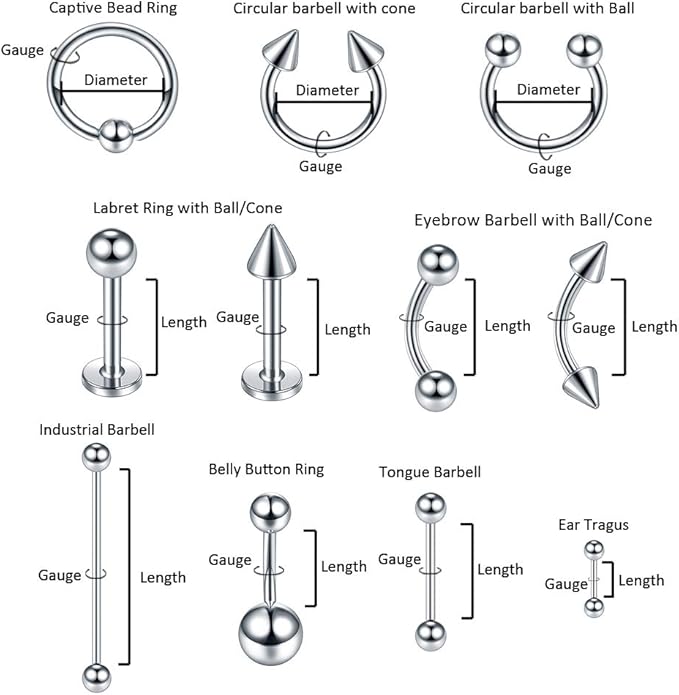 Captive Bead Ring
Gauge
Diameter

Circular barbell with cone
Diameter
Gauge

Circular barbell with Ball
Diameter
Gauge

Labret Ring with Ball/Cone
Gauge
Length
Gauge
Length

Eyebrow Barbell with Ball/Cone
Gauge
Length
Gauge
Length

Industrial Barbell
Gauge
Length

Belly Button Ring
Gauge
Length

Tongue Barbell
Gauge
Length

Ear Tragus
Gauge
Length