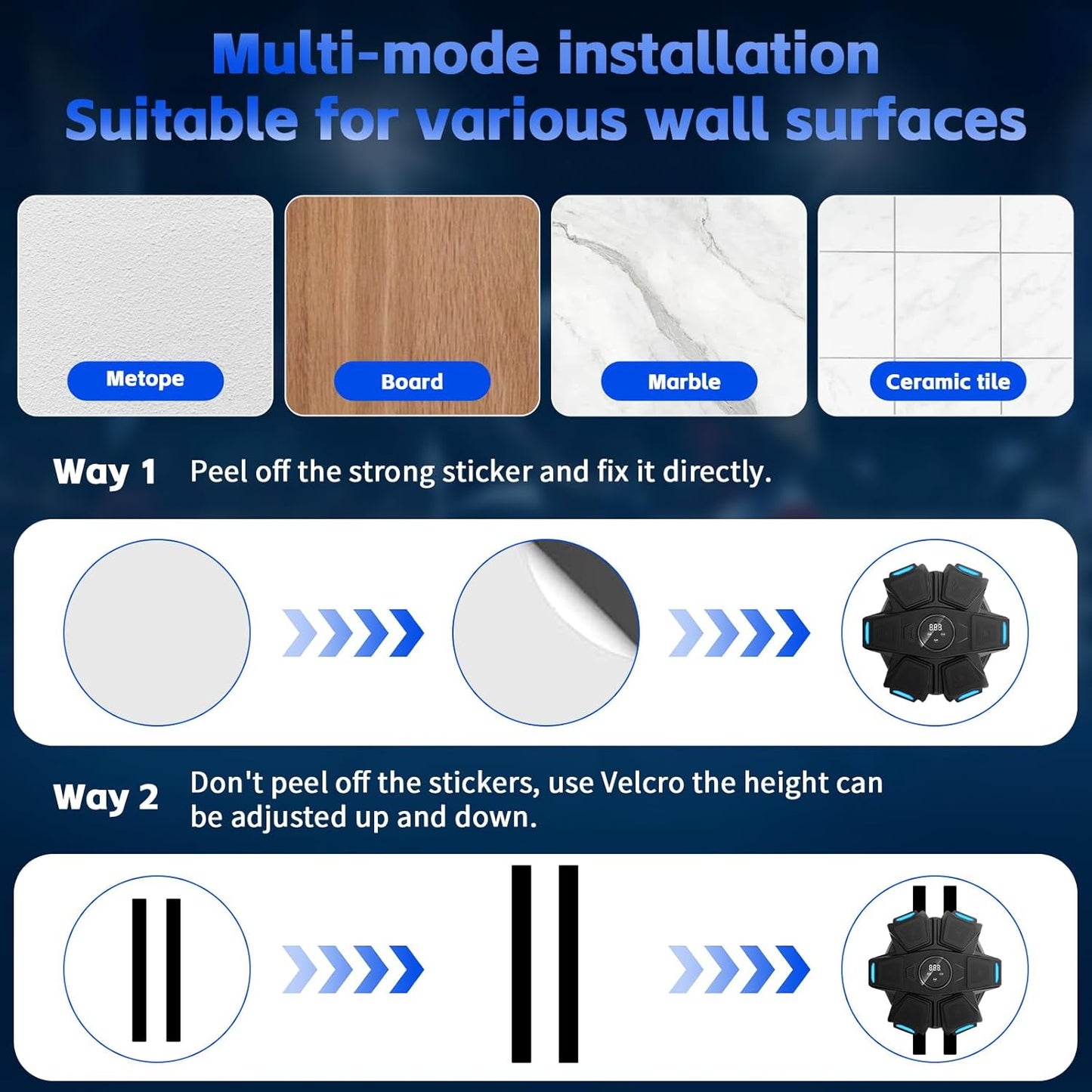 Multi-mode installation
Suitable for various wall surfaces

Metope

Board

Marble

Ceramic tile

Way 1 Peel off the strong sticker and fix it directly.

888

Way 2 Don't peel off the stickers, use Velcro the height can be adjusted up and down.

888