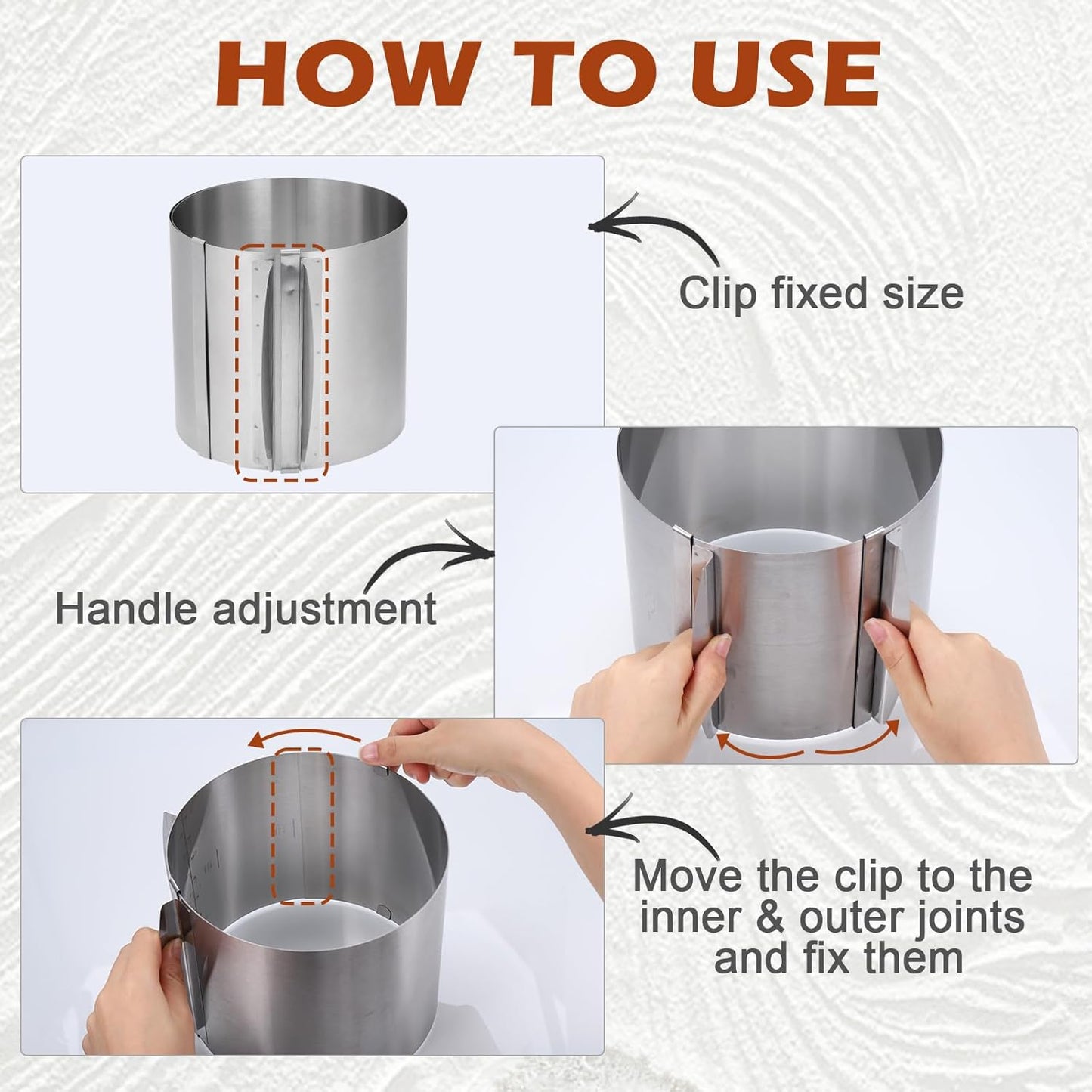 HOW TO USE

Clip fixed size

Handle adjustment

Move the clip to the inner & outer joints and fix them