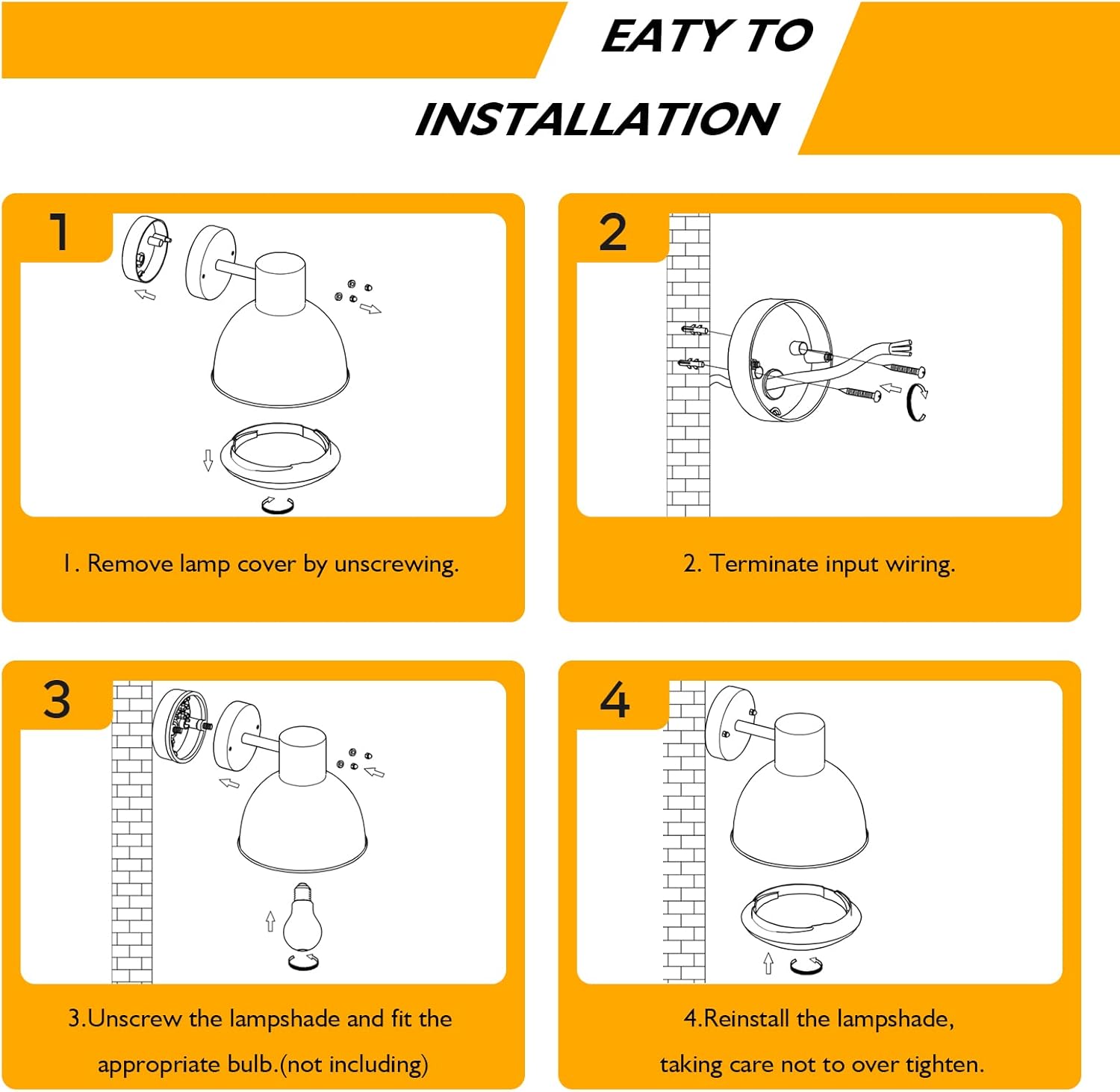 EATY TO INSTALLATION

1

1. Remove lamp cover by unscrewing.

2

2. Terminate input wiring.

3

3.Unscrew the lampshade and fit the appropriate bulb.(not including)

4

4.Reinstall the lampshade, taking care not to over tighten.