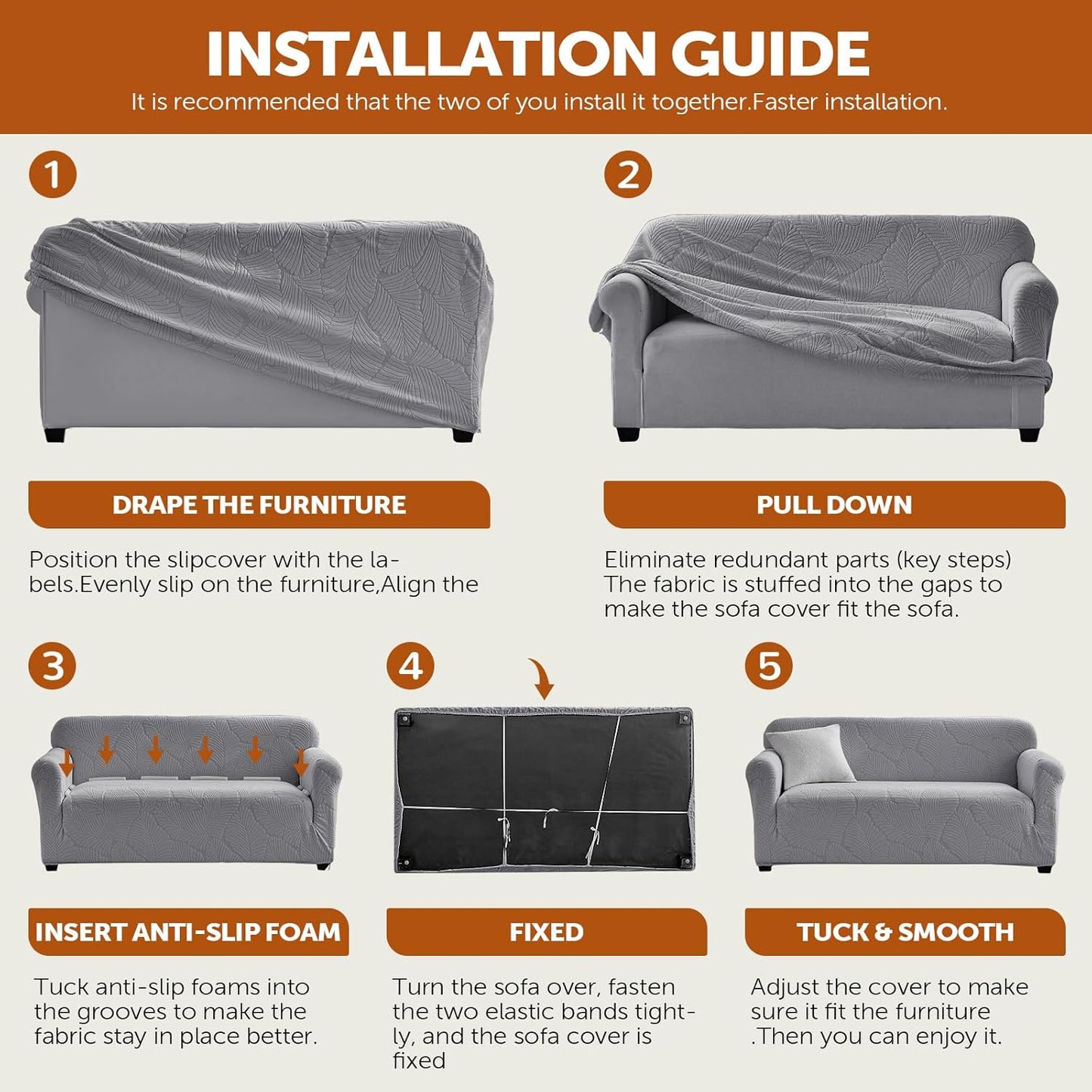 INSTALLATION GUIDE

It is recommended that the two of you install it together.Faster installation.

1

DRAPE THE FURNITURE

Position the slipcover with the labels.Evenly slip on the furniture,Align the

2

PULL DOWN

Eliminate redundant parts (key steps) The fabric is stuffed into the gaps to make the sofa cover fit the sofa.

3

INSERT ANTI-SLIP FOAM

Tuck anti-slip foams into the grooves to make the fabric stay in place better.

4

FIXED

Turn the sofa over, fasten the two elastic bands tightly, and the sofa cover is fixed

5

TUCK & SMOOTH

Adjust the cover to make sure it fit the furniture .Then you can enjoy it.