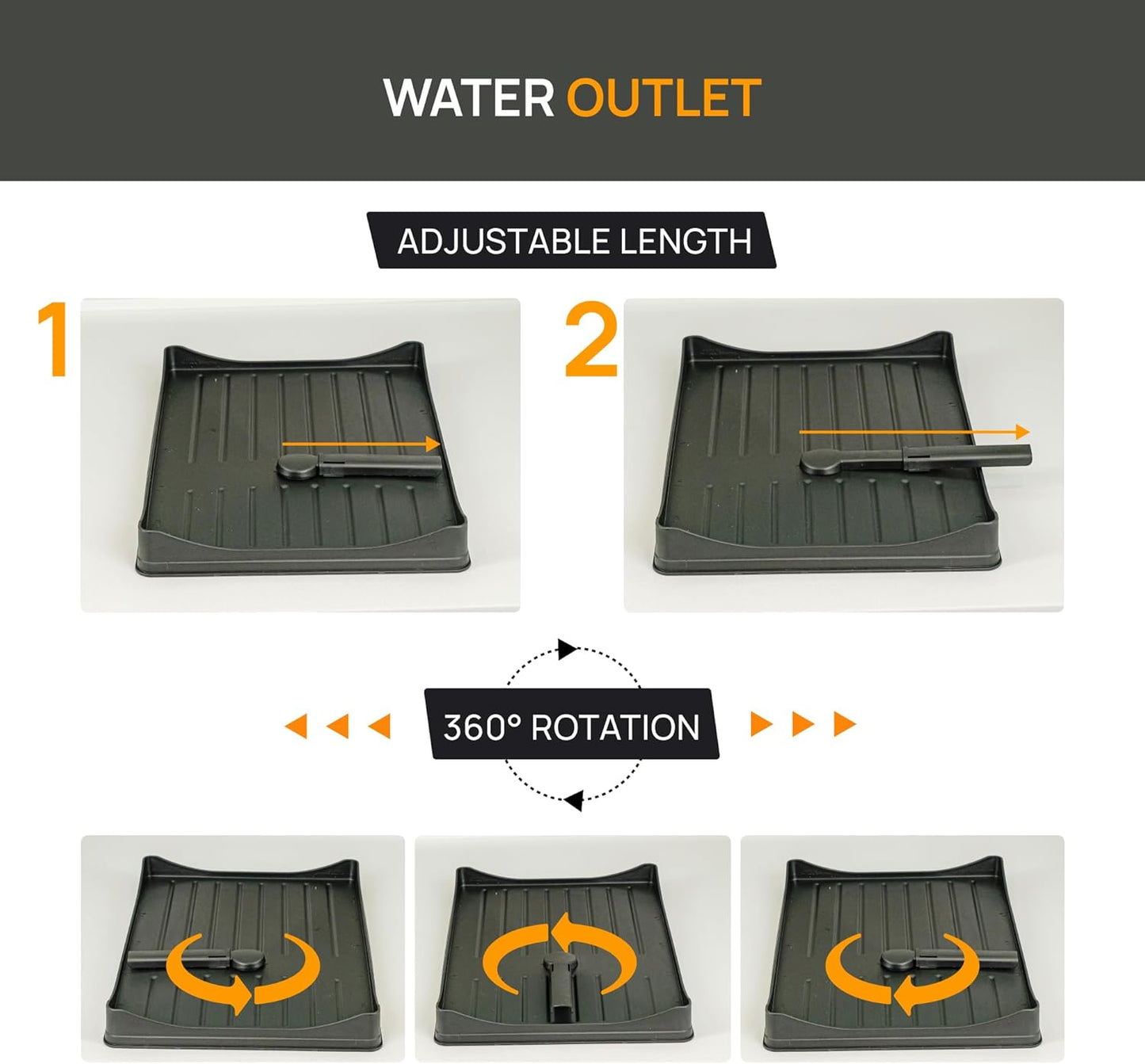 WATER OUTLET

ADJUSTABLE LENGTH

1

2

360° ROTATION