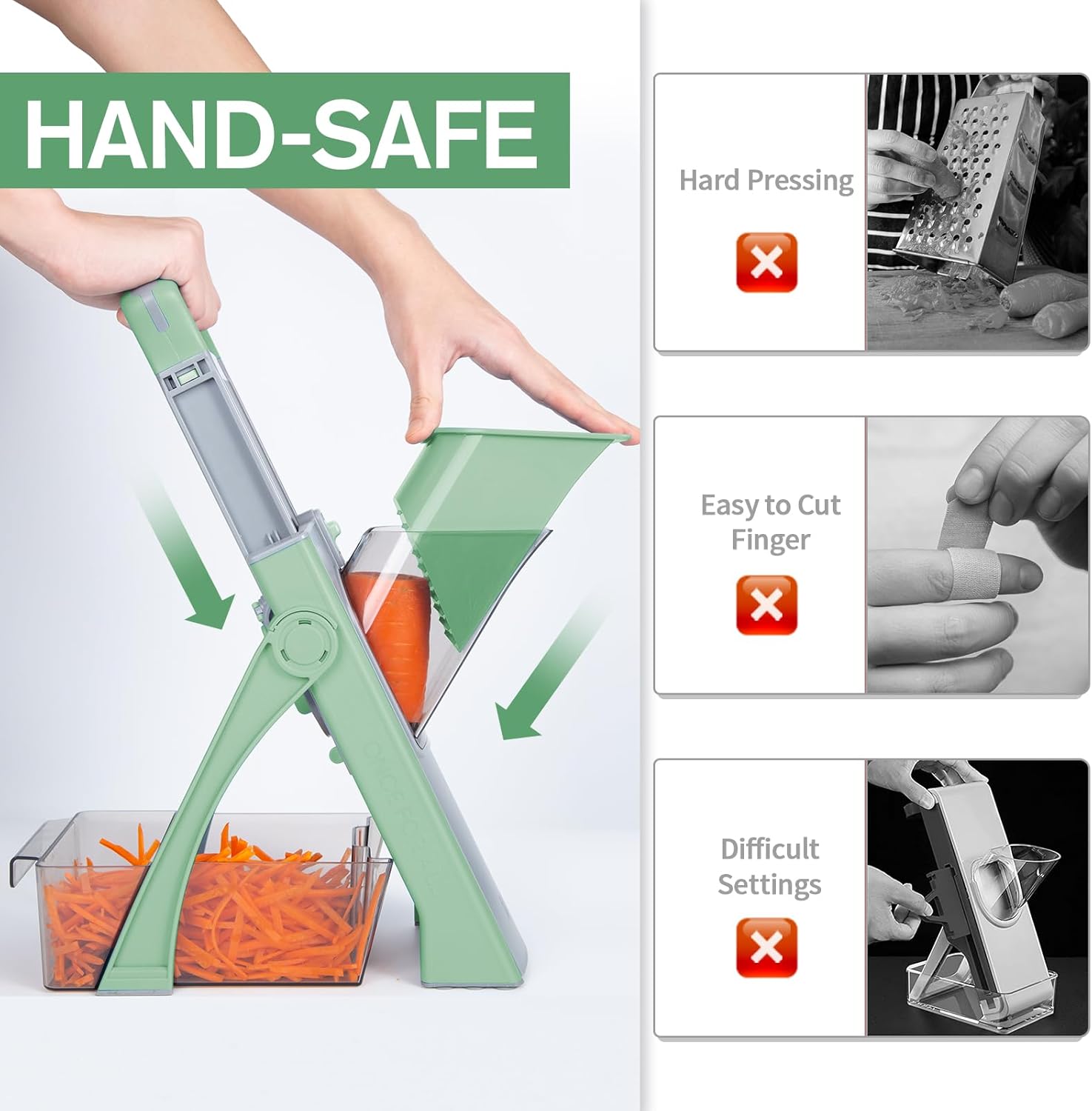 HAND-SAFE

Hard Pressing

Easy to Cut Finger

Difficult Settings