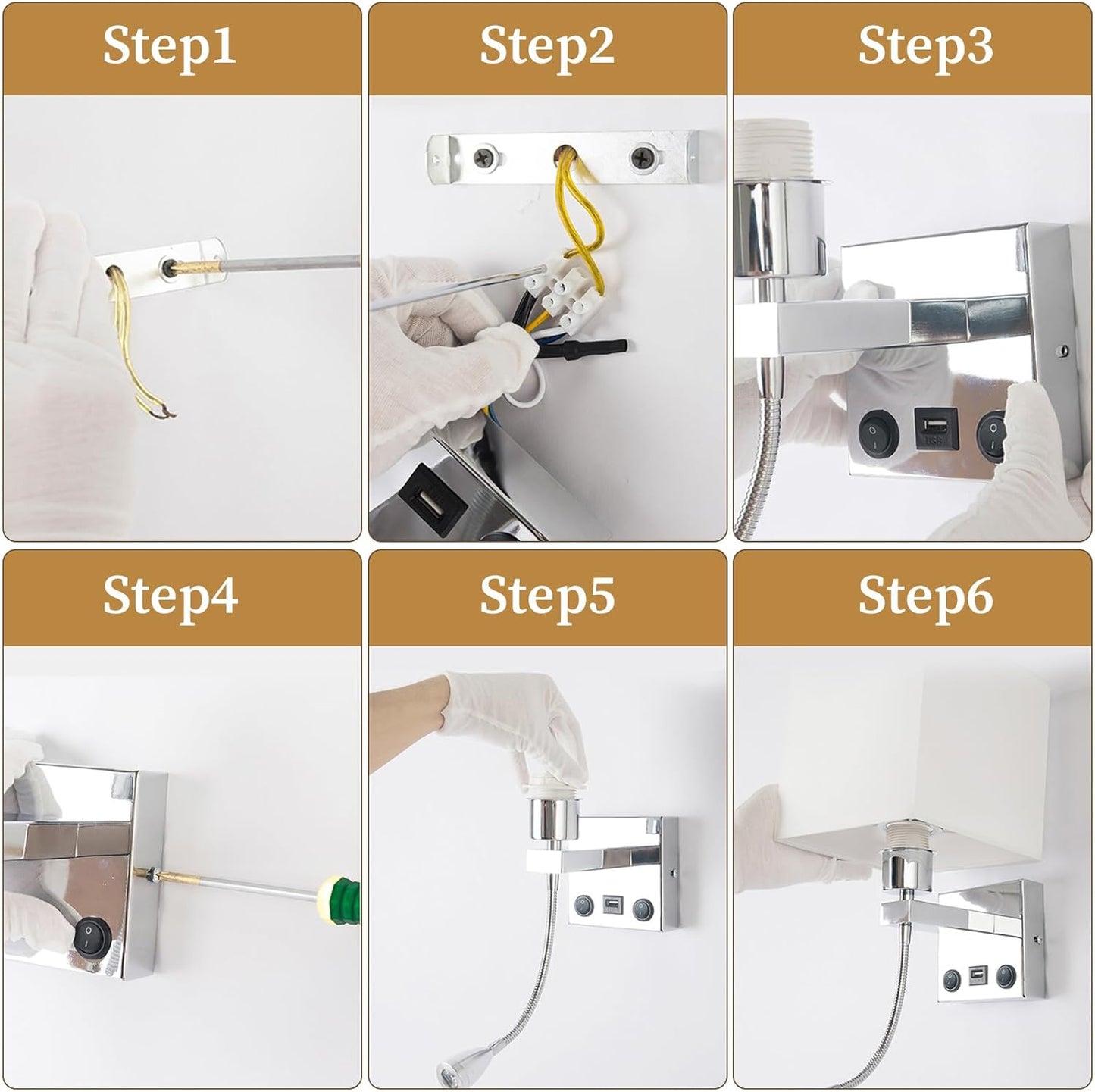 Step1

Step2

Step3

USB

Step4

Step5

Step6