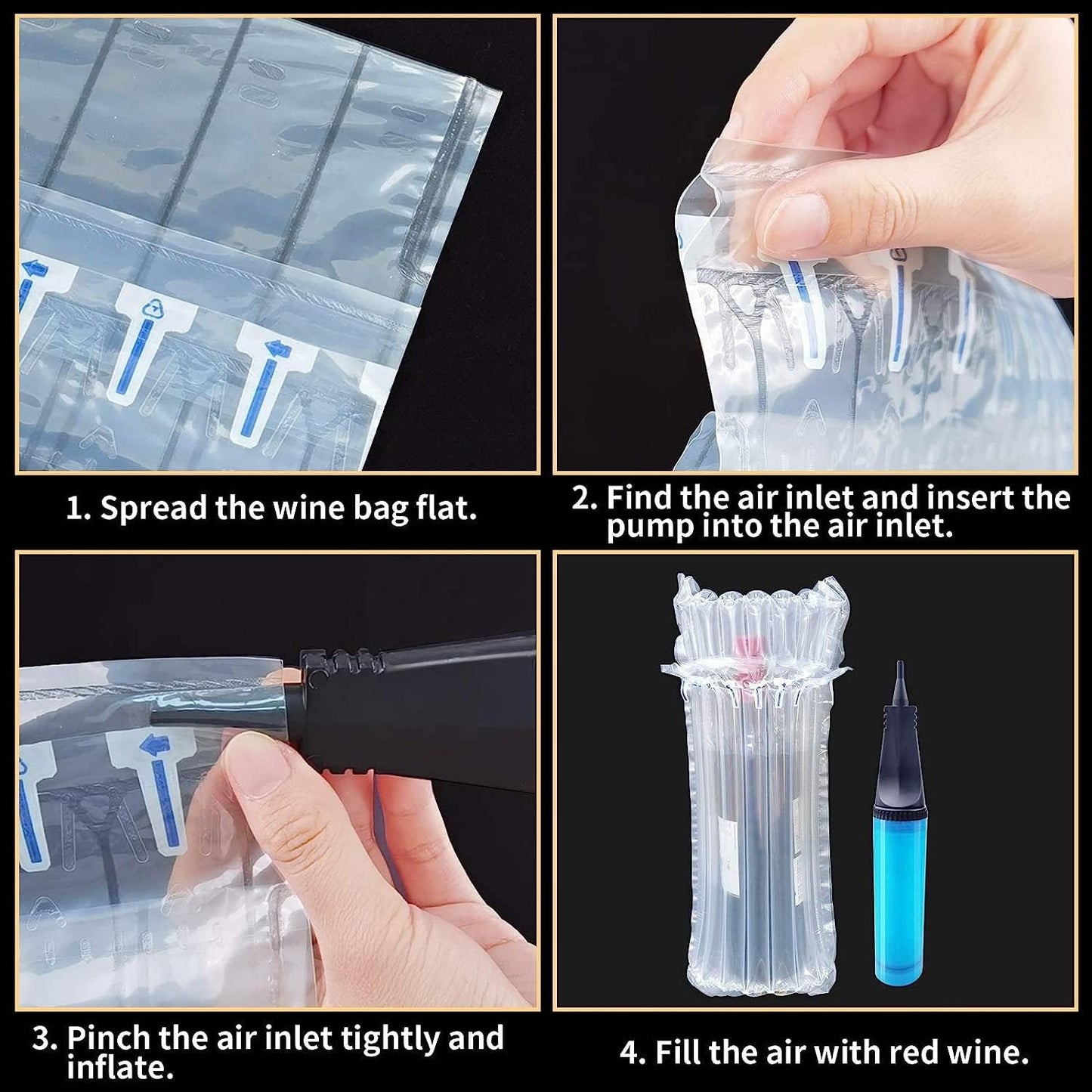 1. Spread the wine bag flat.

2. Find the air inlet and insert the pump into the air inlet.

3. Pinch the air inlet tightly and inflate.

4. Fill the air with red wine.