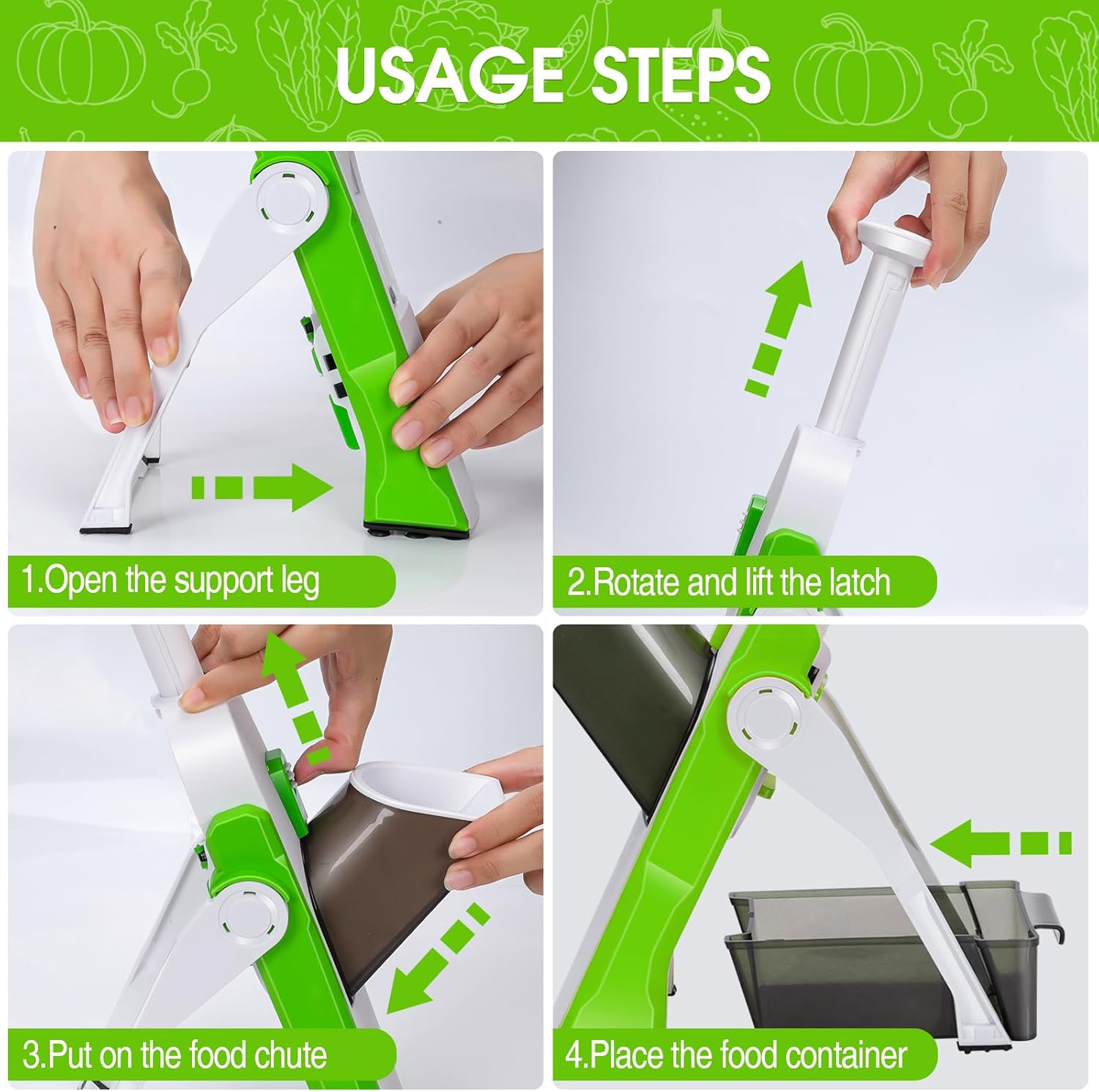 USAGE STEPS

1.Open the support leg

2.Rotate and lift the latch

3.Put on the food chute

4.Place the food container