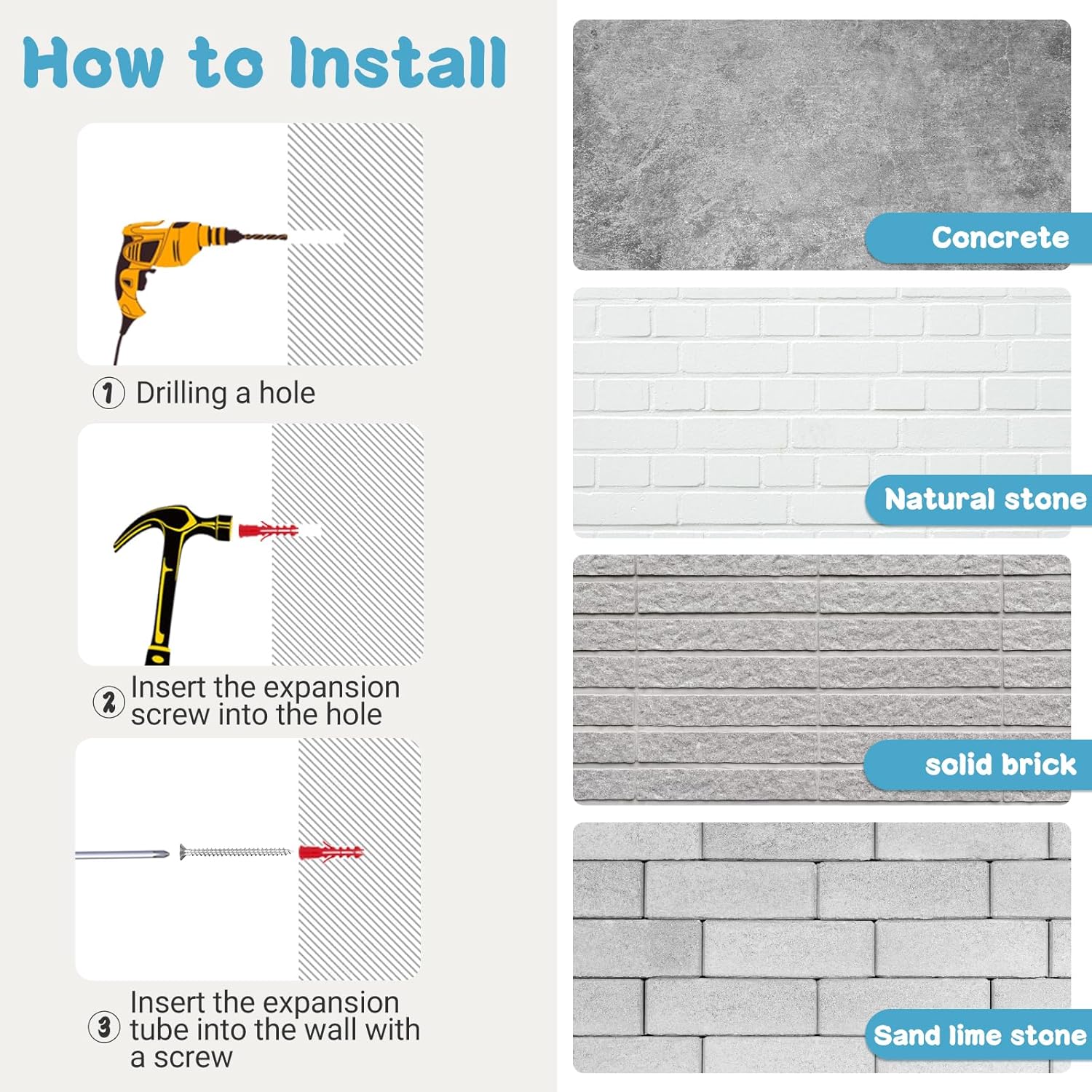 How to Install

① Drilling a hole

② Insert the expansion screw into the hole

③ Insert the expansion tube into the wall with a screw

Concrete

Natural stone

solid brick

Sand lime stone