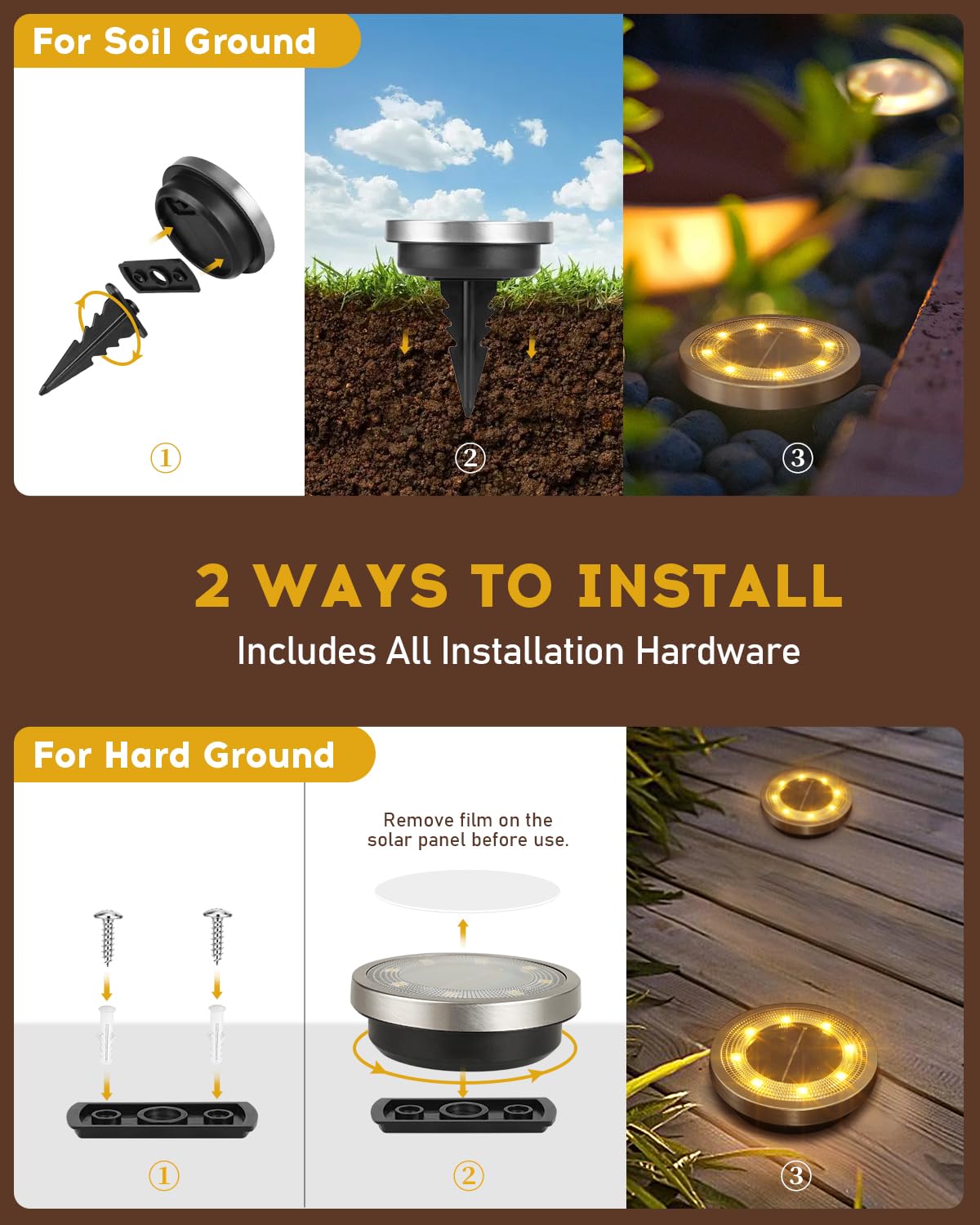 For Soil Ground

①

②

③

2 WAYS TO INSTALL

Includes All Installation Hardware

For Hard Ground

Remove film on the solar panel before use.

①

②

③