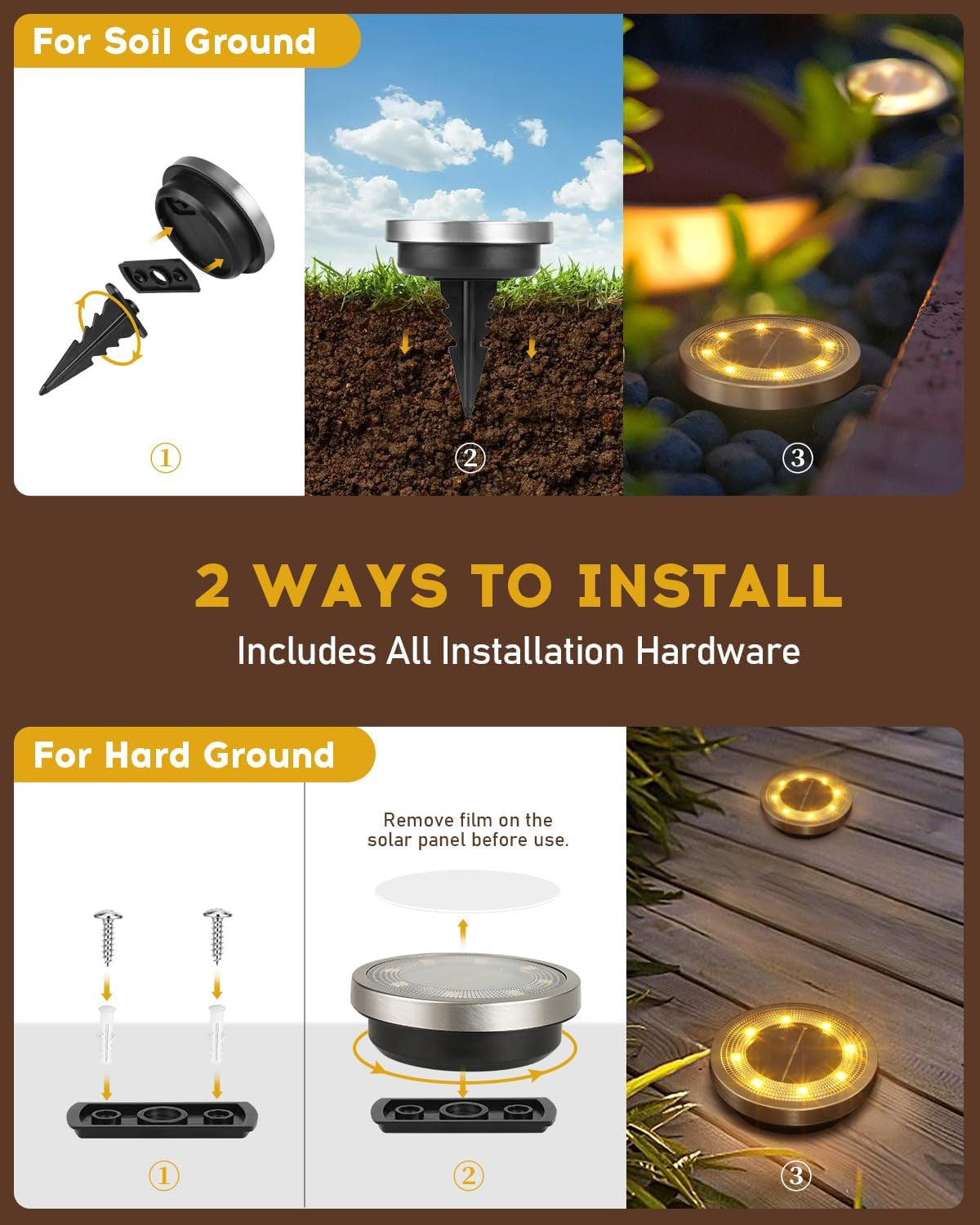 For Soil Ground

①

②

③

2 WAYS TO INSTALL

Includes All Installation Hardware

For Hard Ground

Remove film on the solar panel before use.

①

②

③